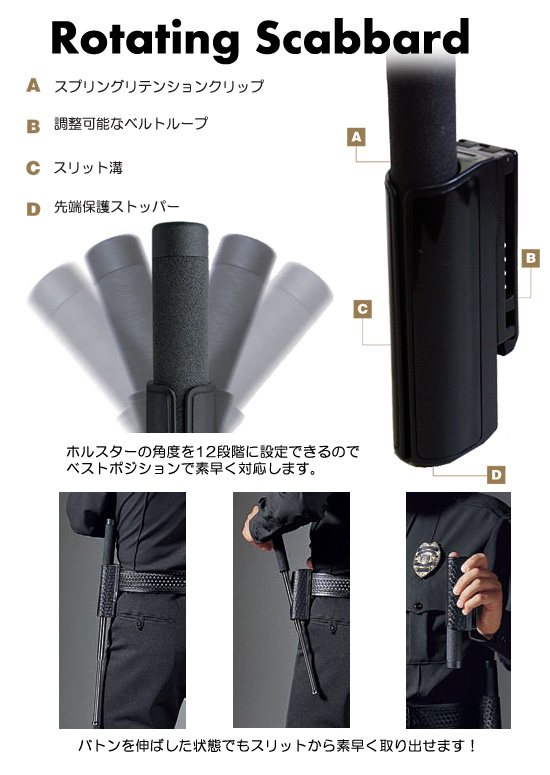 Rotating Scabbard

A スプリングリテンションクリップ

B 調整可能なベルトループ

C スリット溝

D 先端保護ストッパー

A

B

C

D

ホルスターの角度を12段階に設定できるのでベストポジションで素早く対応します。

バトンを伸ばした状態でもスリットから素早く取り出せます！